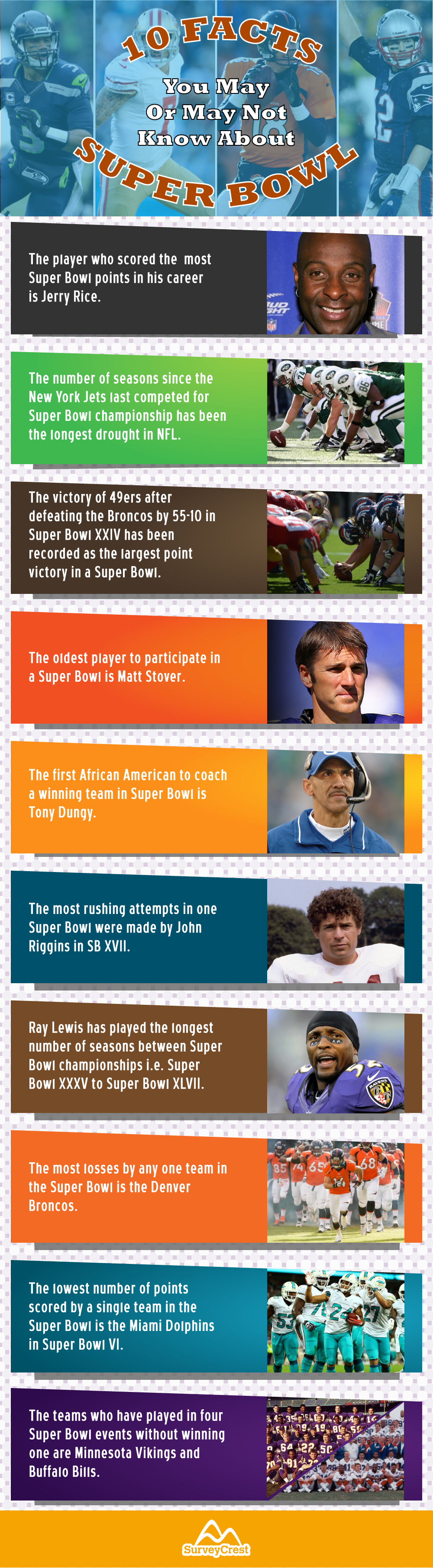 10 FACTS
You May Or May Not Know About
SUPER BOWL

The player who scored the most Super Bowl points in his career is Jerry Rice.

The number of seasons since the New York Jets last competed for Super Bowl championship has been the longest drought in NFL.

The victory of 49ers after defeating the Broncos by 55-10 in Super Bowl XXIV has been recorded as the largest point victory in a Super Bowl.

The oldest player to participate in a Super Bowl is Matt Stover.

The first African American to coach a winning team in Super Bowl is Tony Dungy.

The most rushing attempts in one Super Bowl were made by John Riggins in SB XVII.

Ray Lewis has played the longest number of seasons between Super Bowl championships i.e. Super Bowl XXXV to Super Bowl XLVII.

The most losses by any one team in the Super Bowl is the Denver Broncos.

The lowest number of points scored by a single team in the Super Bowl is the Miami Dolphins in Super Bowl VI.

The teams who have played in four Super Bowl events without winning one are Minnesota Vikings and Buffalo Bills.

SurveyCrest