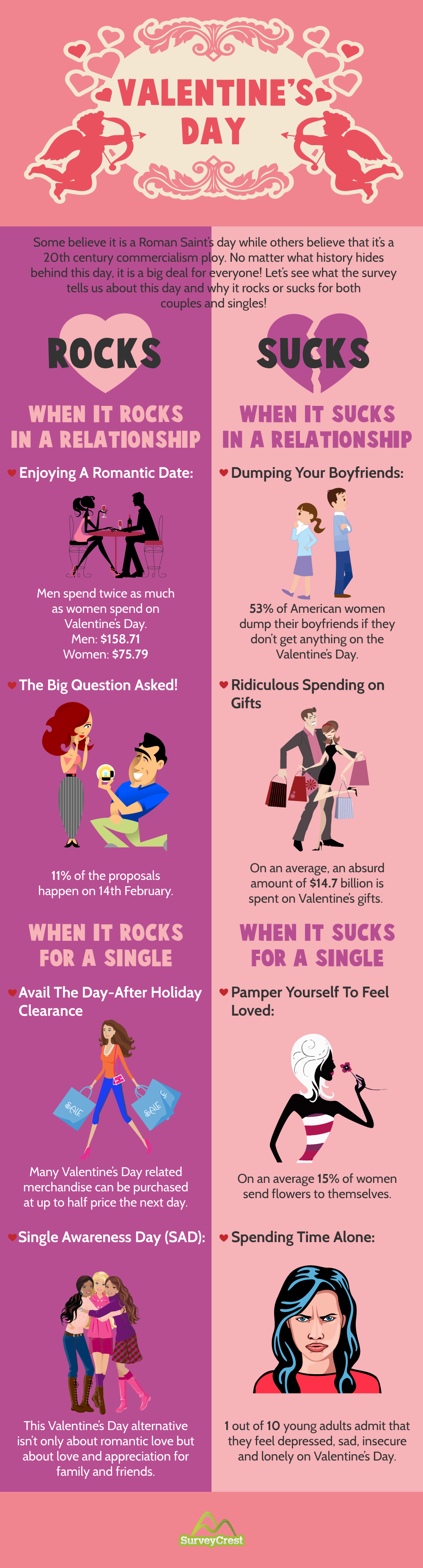 VALENTINE'S DAY

Some believe it is a Roman Saint's day while others believe that it's a 20th century commercialism ploy. No matter what history hides behind this day, it is a big deal for everyone! Let's see what the survey tells us about this day and why it rocks or sucks for both couples and singles!

ROCKS

WHEN IT ROCKS IN A RELATIONSHIP

Enjoying A Romantic Date:

Men spend twice as much as women spend on Valentine's Day.
Men: $158.71
Women: $75.79

The Big Question Asked!

11% of the proposals happen on 14th February.

WHEN IT ROCKS FOR A SINGLE

Avail The Day-After Holiday Clearance

SALE SALE

Many Valentine's Day related merchandise can be purchased at up to half price the next day.

Single Awareness Day (SAD):

This Valentine's Day alternative isn't only about romantic love but about love and appreciation for family and friends.

SUCKS

WHEN IT SUCKS IN A RELATIONSHIP

Dumping Your Boyfriends:

53% of American women dump their boyfriends if they don't get anything on the Valentine's Day.

Ridiculous Spending on Gifts

On an average, an absurd amount of $14.7 billion is spent on Valentine's gifts.

WHEN IT SUCKS FOR A SINGLE

Pamper Yourself To Feel Loved:

On an average 15% of women send flowers to themselves.

Spending Time Alone:

1 out of 10 young adults admit that they feel depressed, sad, insecure and lonely on Valentine's Day.

SurveyCrest